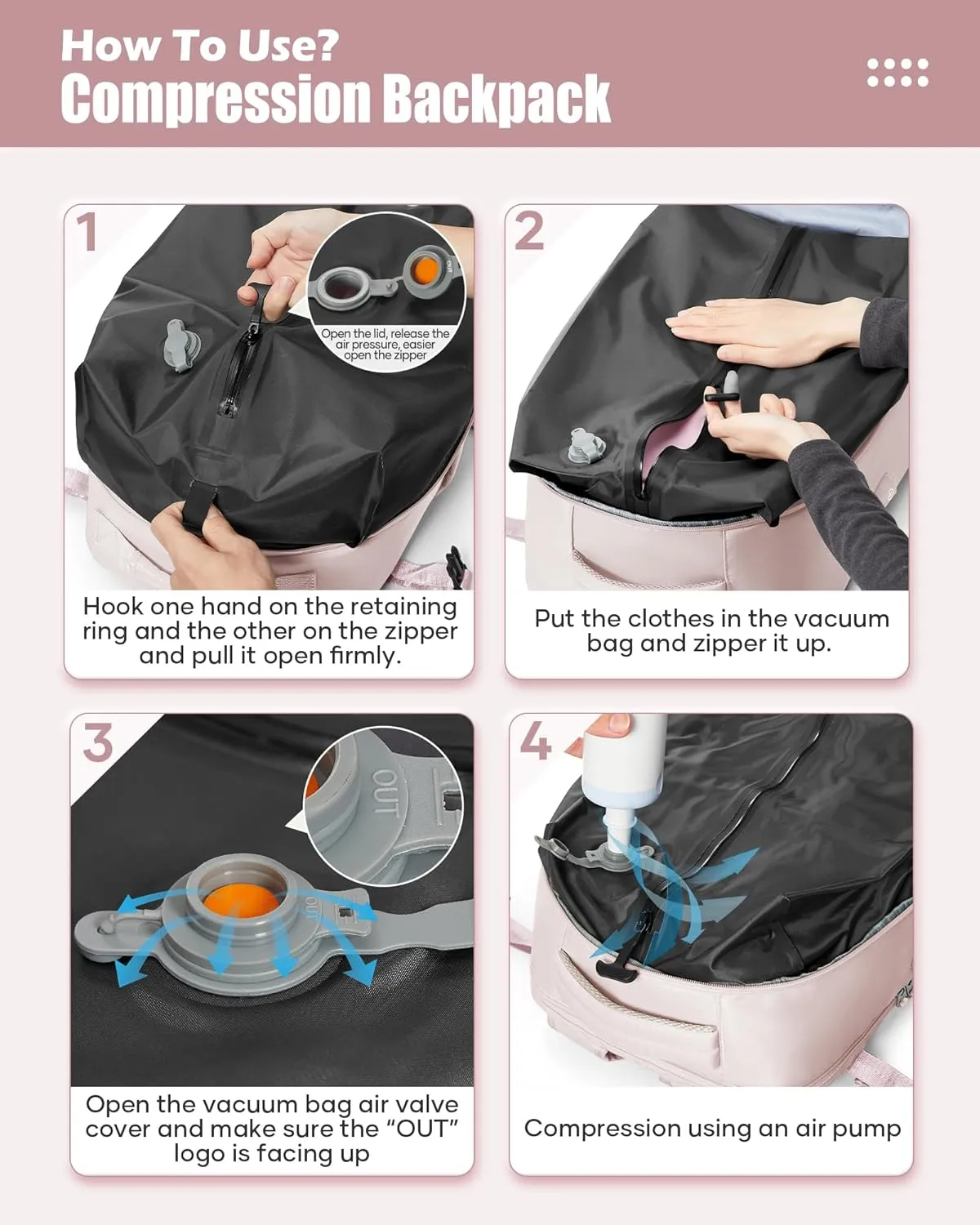 How To Use?
Compression Backpack

1

Open the lid, release the air pressure, easier open the zipper

Hook one hand on the retaining ring and the other on the zipper and pull it open firmly.

2

Put the clothes in the vacuum bag and zipper it up.

3

OUT

OUT

Open the vacuum bag air valve cover and make sure the "OUT" logo is facing up

4

Compression using an air pump