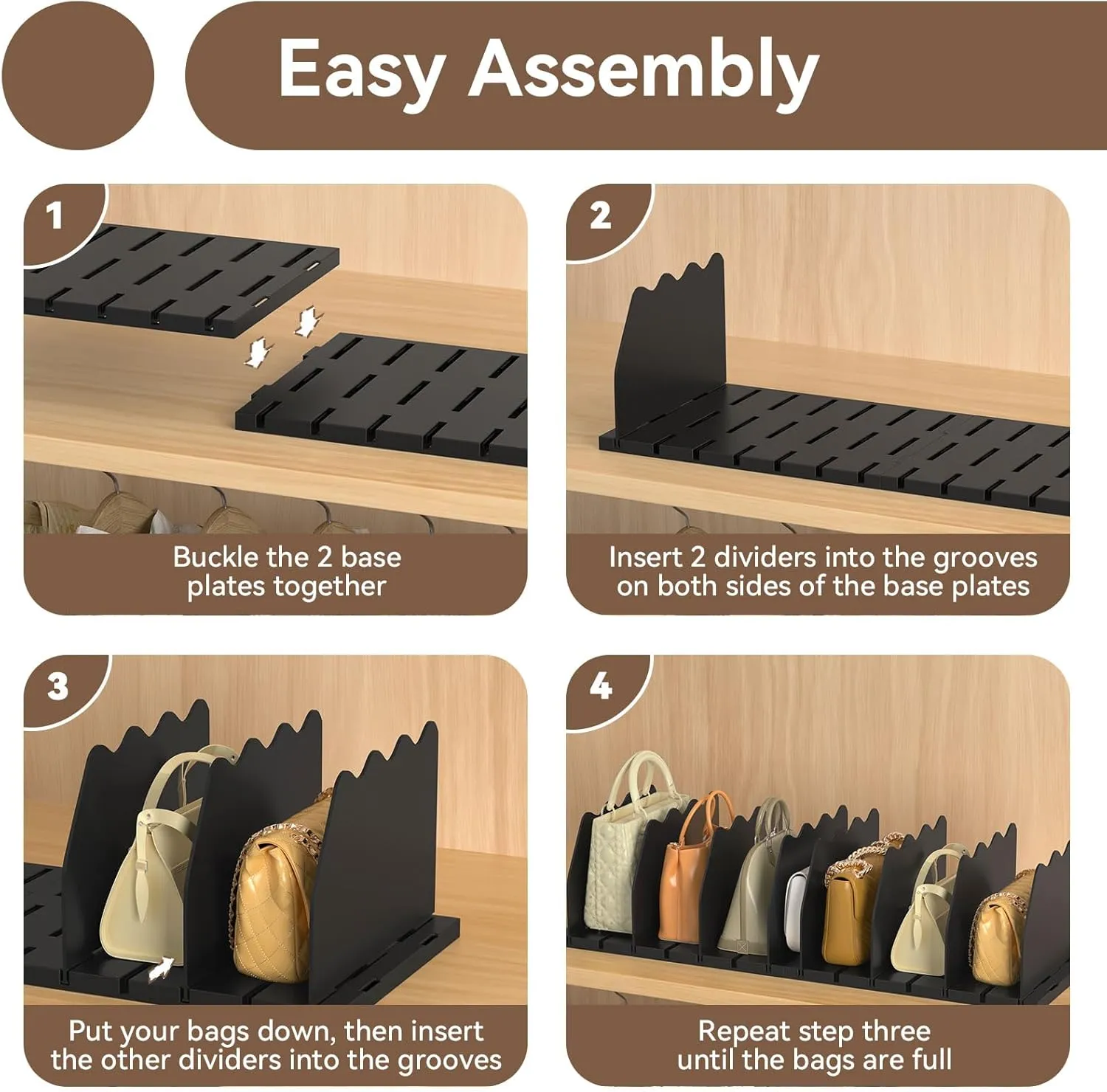 Easy Assembly

1

Buckle the 2 base plates together

2

Insert 2 dividers into the grooves on both sides of the base plates

3

Put your bags down, then insert the other dividers into the grooves

4

Repeat step three until the bags are full